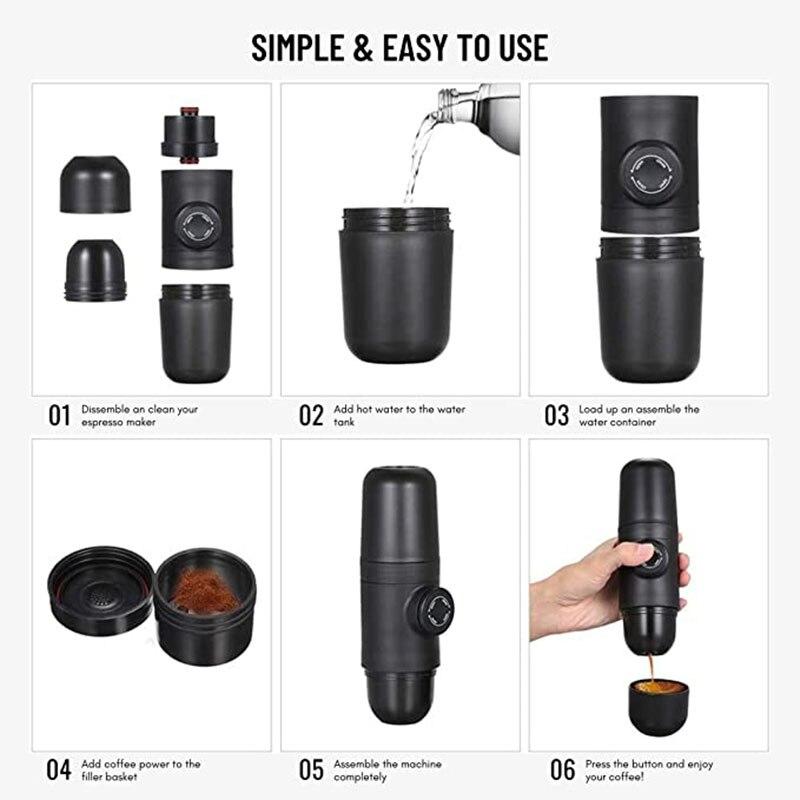 SIMPLE & EASY TO USE

01 Dissemble an clean your espresso maker

02 Add hot water to the water tank

03 Load up an assemble the water container

04 Add coffee power to the filler basket

05 Assemble the machine completely

06 Press the button and enjoy your coffee!