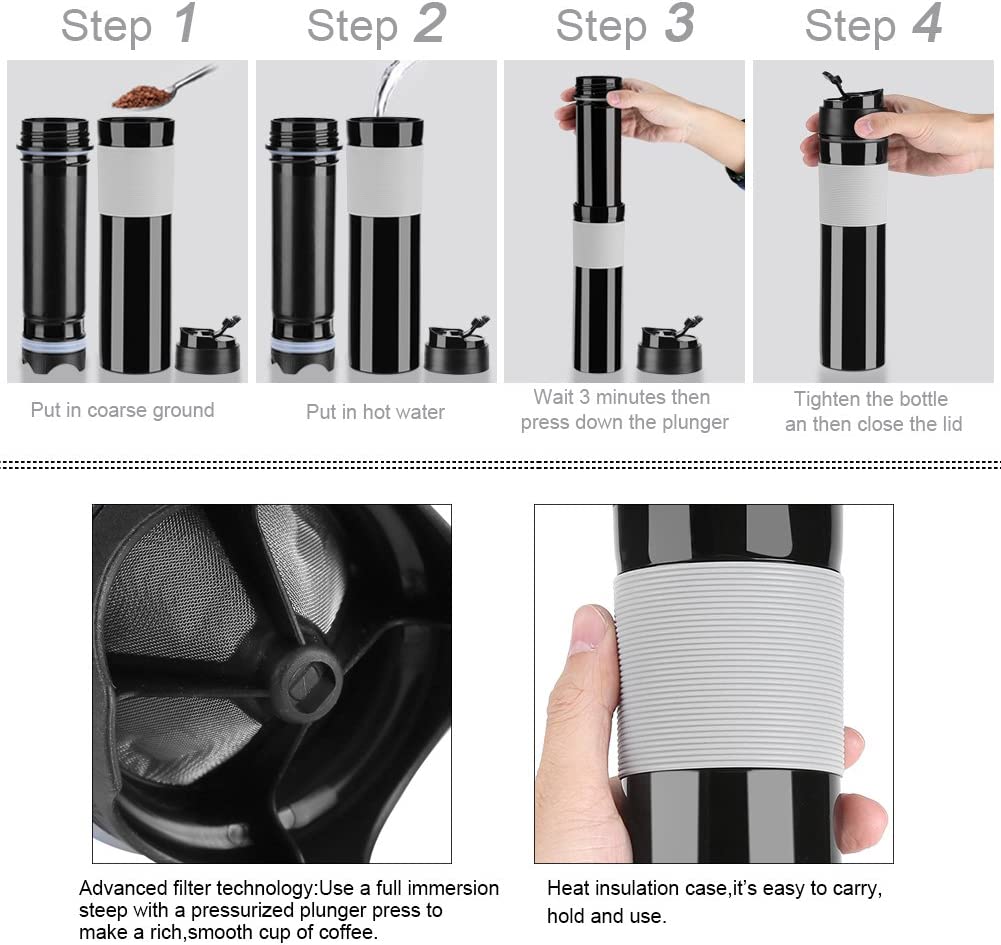 Step 1

Put in coarse ground

Step 2

Put in hot water

Step 3

Wait 3 minutes then press down the plunger

Step 4

Tighten the bottle an then close the lid

Advanced filter technology:Use a full immersion steep with a pressurized plunger press to make a rich,smooth cup of coffee.

Heat insulation case,it's easy to carry, hold and use.