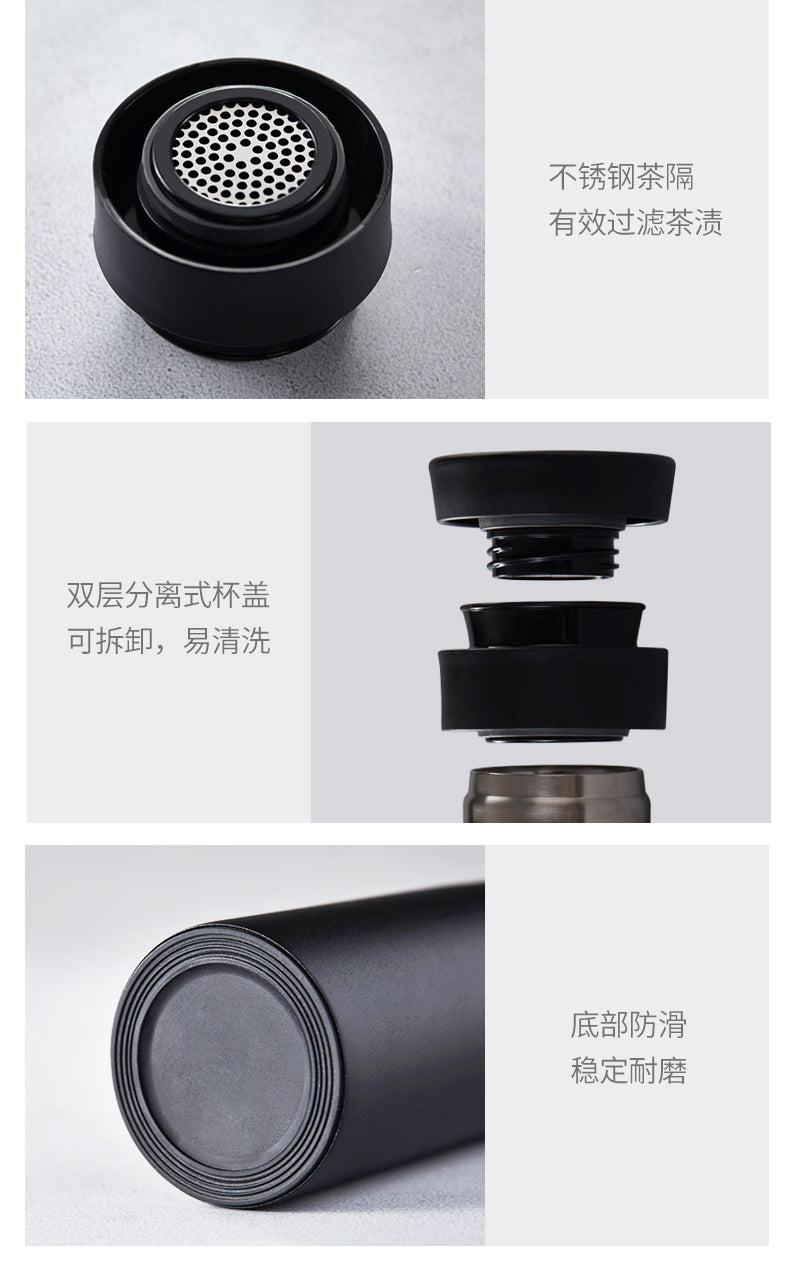 不锈钢茶隔
有效过滤茶渍

双层分离式杯盖
可拆卸，易清洗

底部防滑
稳定耐磨