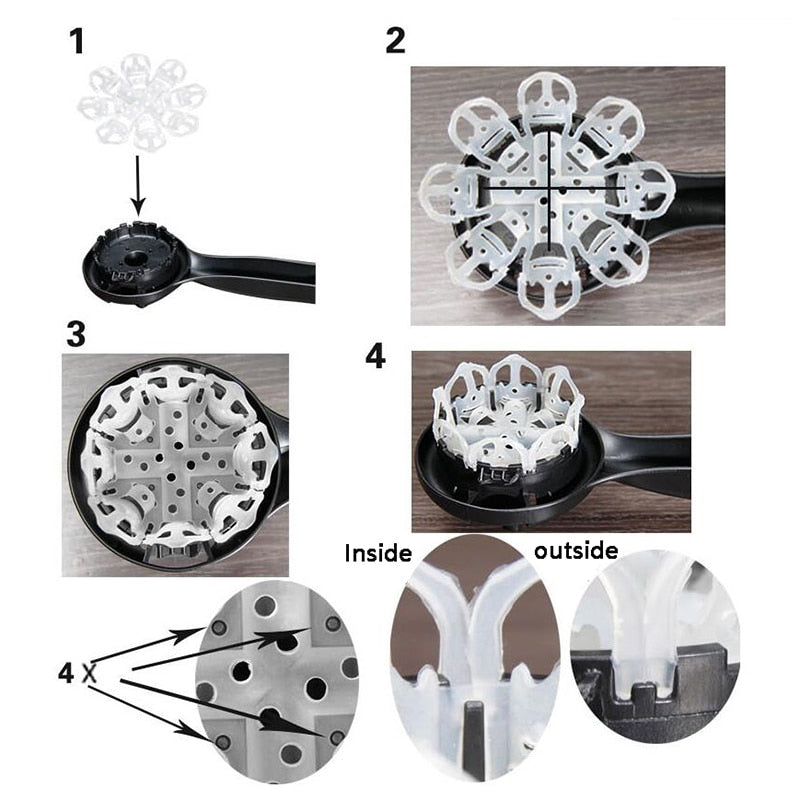 1

2

3

4

Inside

outside

4 X